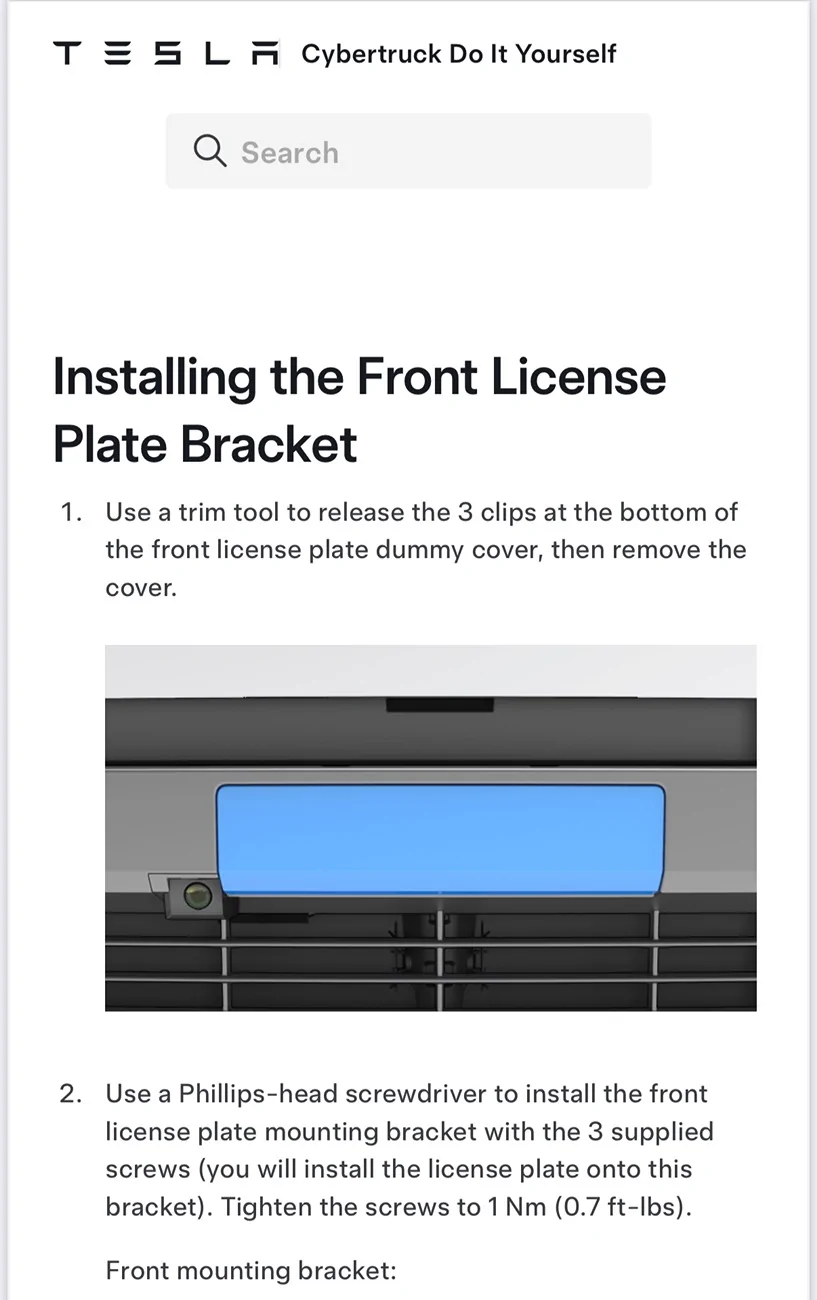 TESLA Cybertruck Do It Yourself

Search

Installing the Front License Plate Bracket

1. Use a trim tool to release the 3 clips at the bottom of the front license plate dummy cover, then remove the cover.

2. Use a Phillips-head screwdriver to install the front license plate mounting bracket with the 3 supplied screws (you will install the license plate onto this bracket). Tighten the screws to 1 Nm (0.7 ft-lbs).

Front mounting bracket: