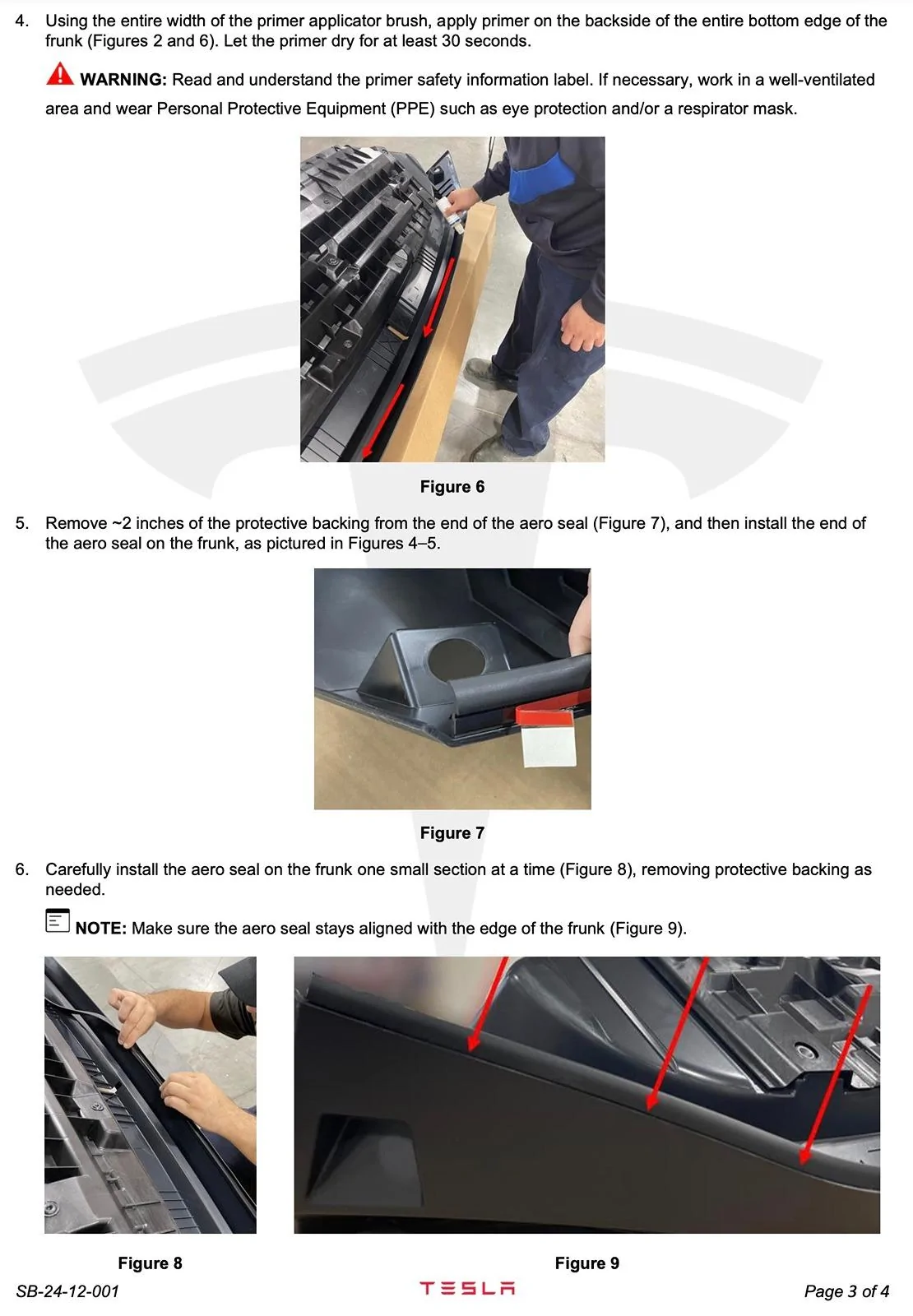 4. Using the entire width of the primer applicator brush, apply primer on the backside of the entire bottom edge of the frunk (Figures 2 and 6). Let the primer dry for at least 30 seconds.

WARNING: Read and understand the primer safety information label. If necessary, work in a well-ventilated area and wear Personal Protective Equipment (PPE) such as eye protection and/or a respirator mask.

Figure 6

5. Remove ~2 inches of the protective backing from the end of the aero seal (Figure 7), and then install the end of the aero seal on the frunk, as pictured in Figures 4–5.

Figure 7

6. Carefully install the aero seal on the frunk one small section at a time (Figure 8), removing protective backing as needed.

NOTE: Make sure the aero seal stays aligned with the edge of the frunk (Figure 9).

Figure 8

Figure 9

SB-24-12-001

TESLA

Page 3 of 4