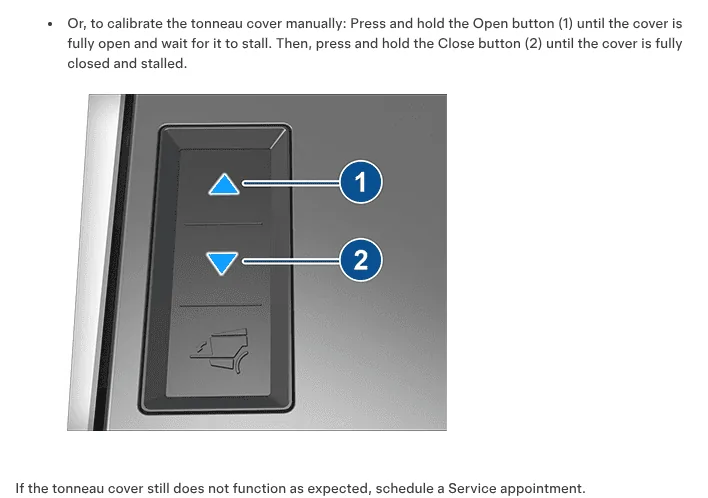 • Or, to calibrate the tonneau cover manually: Press and hold the Open button (1) until the cover is fully open and wait for it to stall. Then, press and hold the Close button (2) until the cover is fully closed and stalled.

1

2

If the tonneau cover still does not function as expected, schedule a Service appointment.