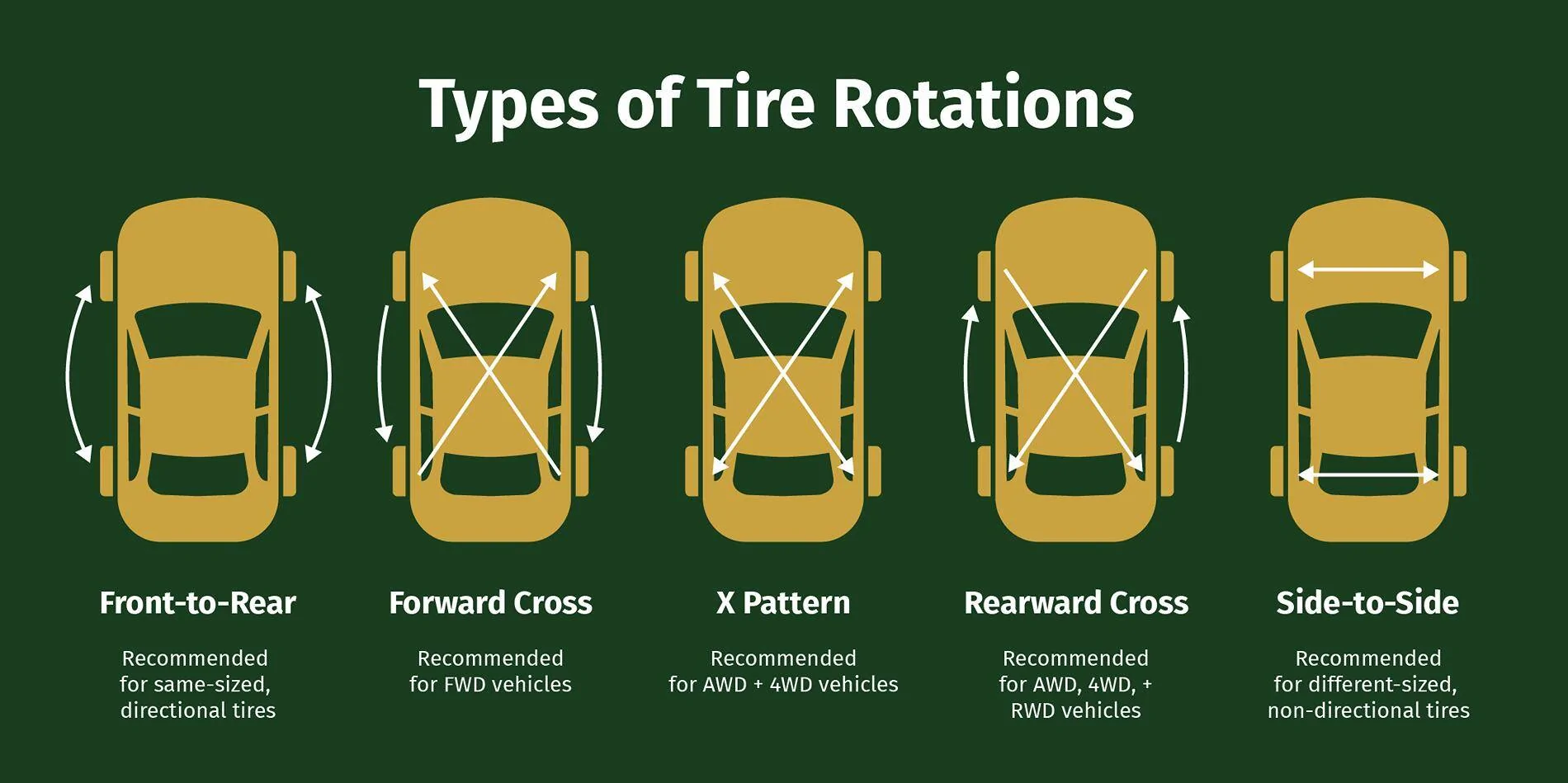 Types of Tire Rotations

Front-to-Rear

Recommended for same-sized, directional tires

Forward Cross

Recommended for FWD vehicles

X Pattern

Recommended for AWD + 4WD vehicles

Rearward Cross

Recommended for AWD, 4WD, + RWD vehicles

Side-to-Side

Recommended for different-sized, non-directional tires