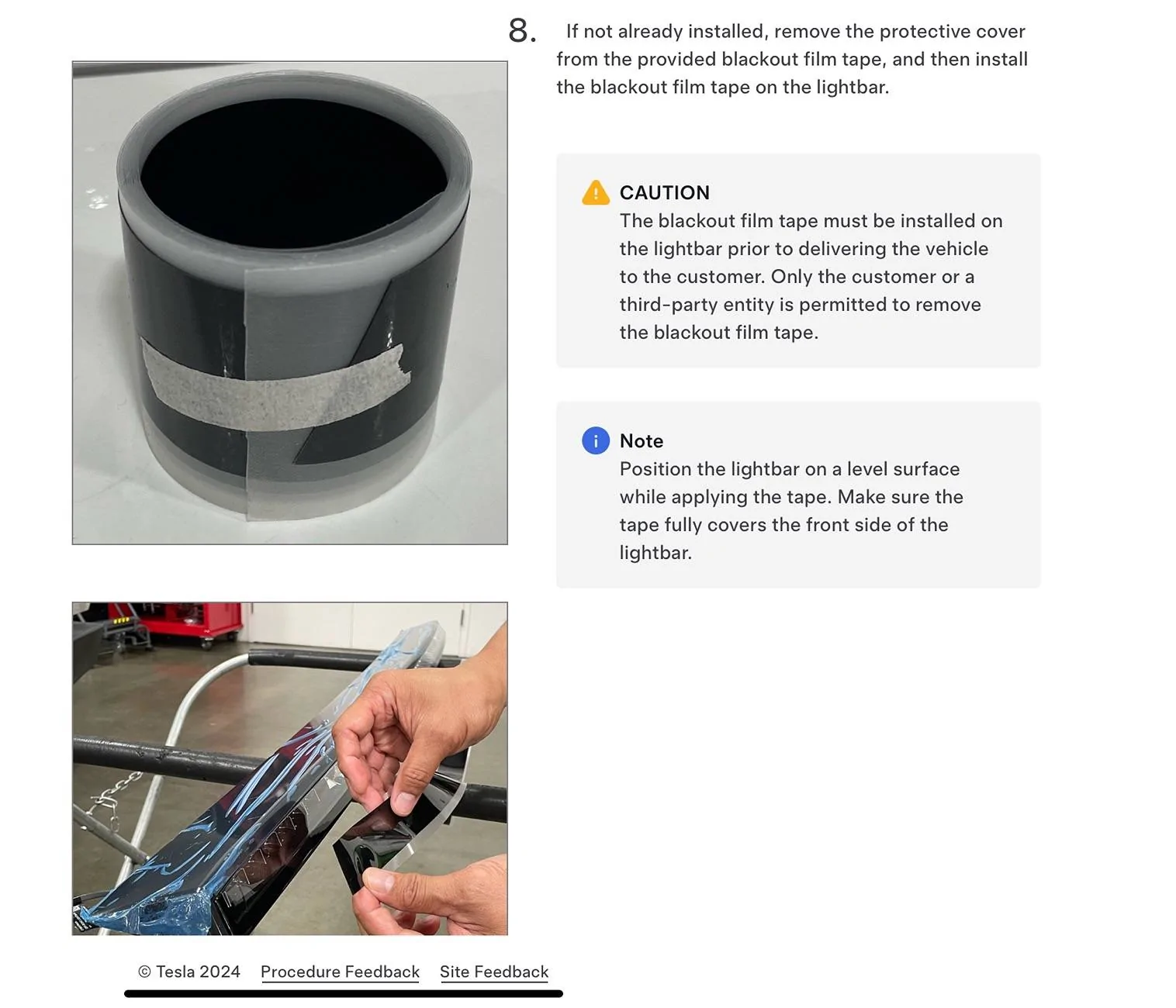 8. If not already installed, remove the protective cover from the provided blackout film tape, and then install the blackout film tape on the lightbar.

CAUTION
The blackout film tape must be installed on the lightbar prior to delivering the vehicle to the customer. Only the customer or a third-party entity is permitted to remove the blackout film tape.

Note
Position the lightbar on a level surface while applying the tape. Make sure the tape fully covers the front side of the lightbar.

© Tesla 2024 Procedure Feedback Site Feedback