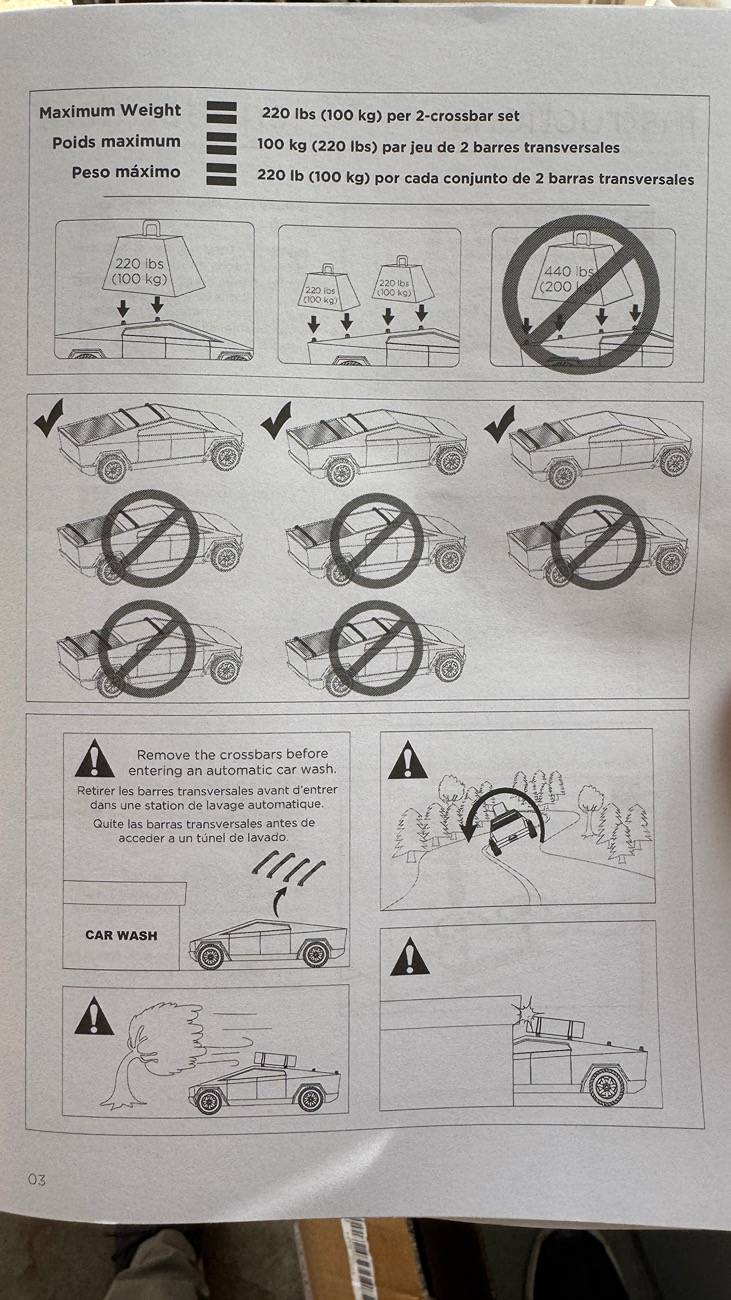 Maximum Weight 220 lbs (100 kg) per 2-crossbar set
Poids maximum 100 kg (220 lbs) par jeu de 2 barres transversales
Peso máximo 220 lb (100 kg) por cada conjunto de 2 barras transversales

220 lbs (100 kg)

220 lbs (100 kg)

220 lbs (100 kg)

440 lbs (200 kg)

Remove the crossbars before entering an automatic car wash.
Retirer les barres transversales avant d'entrer dans une station de lavage automatique.
Quite las barras transversales antes de acceder a un túnel de lavado.

CAR WASH

03