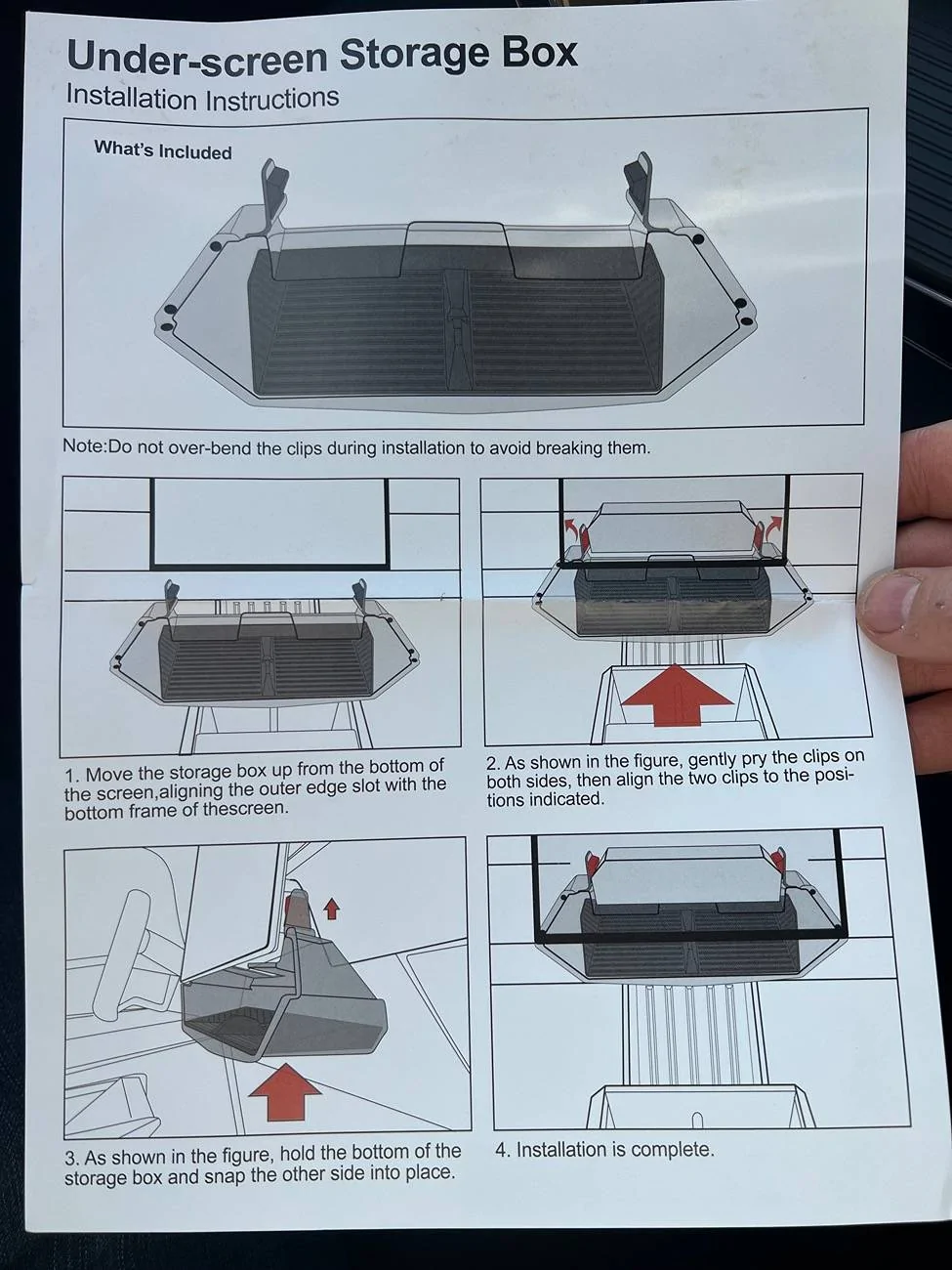 Under-screen Storage Box
Installation Instructions

What's Included

Note:Do not over-bend the clips during installation to avoid breaking them.

1. Move the storage box up from the bottom of the screen,aligning the outer edge slot with the bottom frame of thescreen.

2. As shown in the figure, gently pry the clips on both sides, then align the two clips to the positions indicated.

3. As shown in the figure, hold the bottom of the storage box and snap the other side into place.

4. Installation is complete.