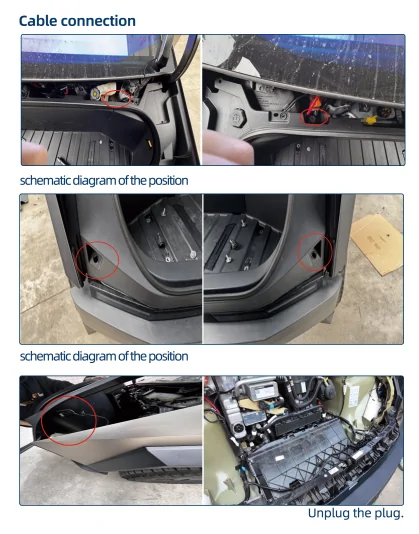 Cable connection

schematic diagram of the position

schematic diagram of the position

Unplug the plug.