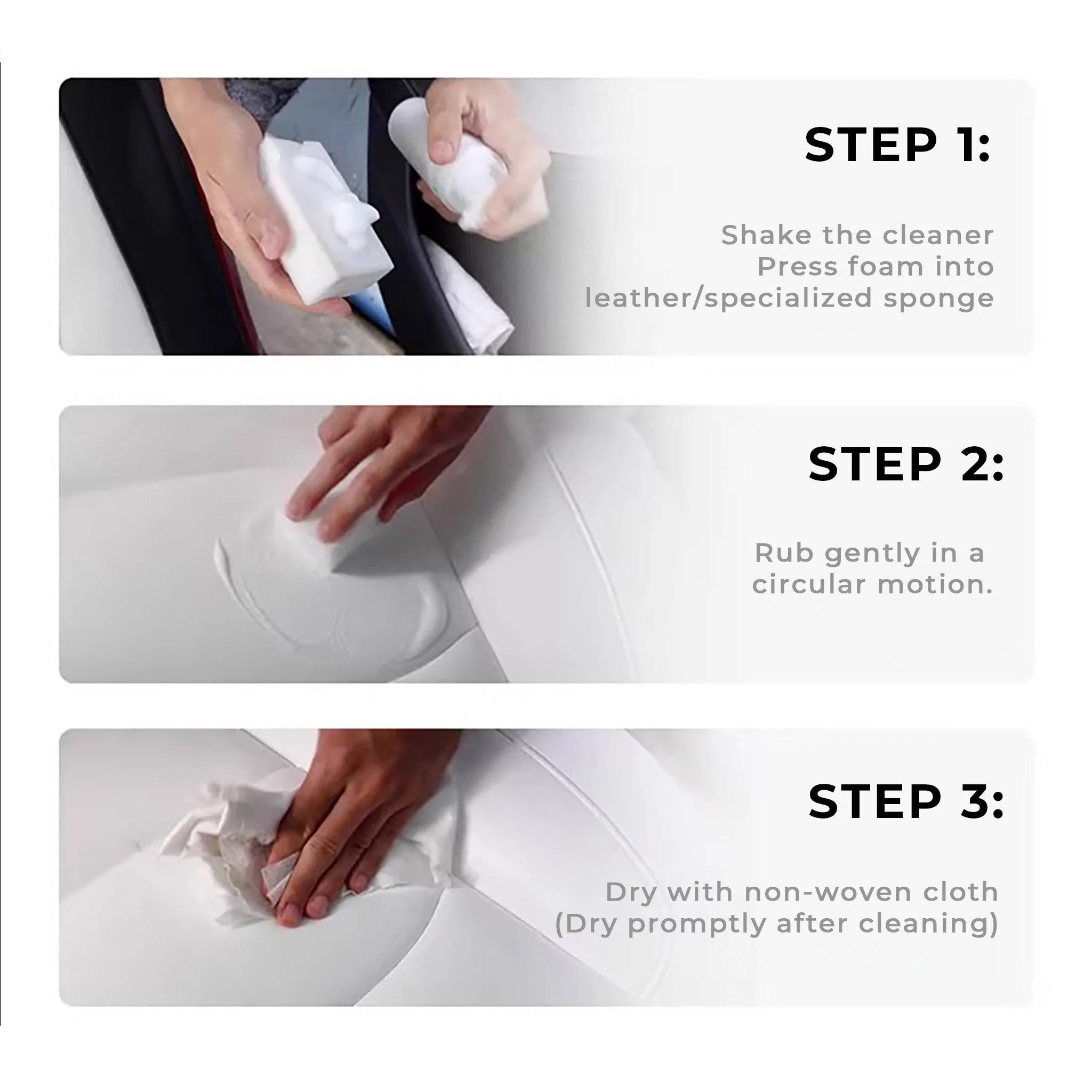 STEP 1:

Shake the cleaner
Press foam into
leather/specialized sponge

STEP 2:

Rub gently in a
circular motion.

STEP 3:

Dry with non-woven cloth
(Dry promptly after cleaning)